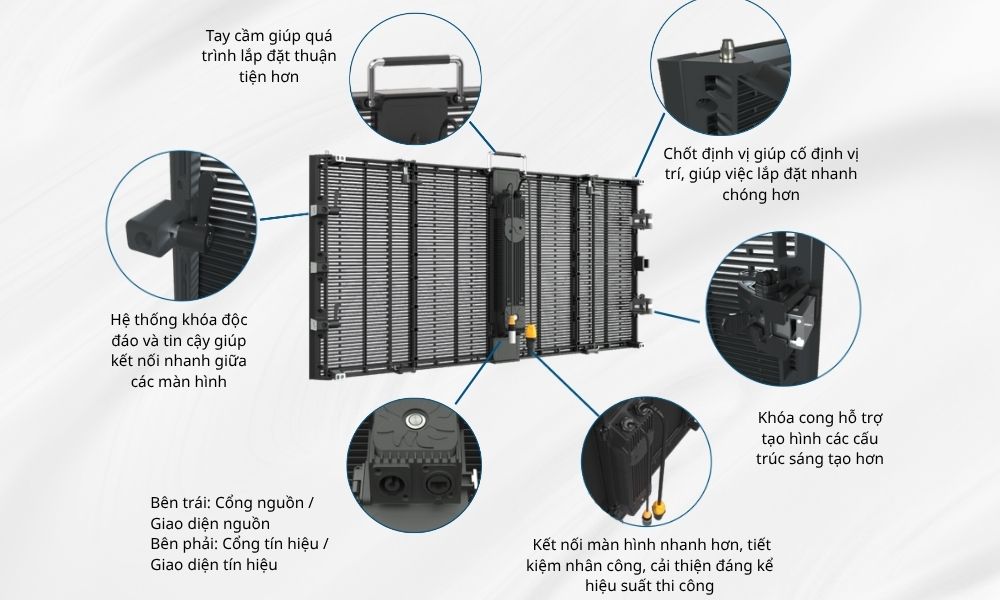 Tay cầm giúp quá trình lắp đặt thuận tiện hơn

Chốt định vị giúp cố định vị trí, giúp việc lắp đặt nhanh chóng hơn

Hệ thống khóa độc đáo và tin cậy giúp kết nối nhanh giữa các màn hình

Khóa cong hỗ trợ tạo hình các cấu trúc sáng tạo hơn

Bên trái: Cổng nguồn / Giao diện nguồn
Bên phải: Cổng tín hiệu / Giao diện tín hiệu

Kết nối màn hình nhanh hơn, tiết kiệm nhân công, cải thiện đáng kể hiệu suất thi công